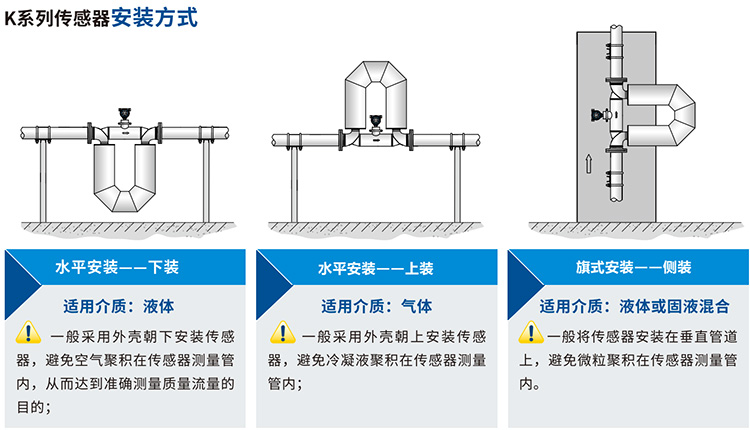 K系列传感器安装方式

水平安装——下装

适用介质：液体

一般采用外壳朝下安装传感器，避免空气聚积在传感器测量管内，从而达到准确测量质量流量的目的；

水平安装——上装

适用介质：气体

一般采用外壳朝上安装传感器，避免冷凝液聚积在传感器测量管内；

旗式安装——侧装

适用介质：液体或固液混合

一般将传感器安装在垂直管道上，避免微粒聚积在传感器测量管内。